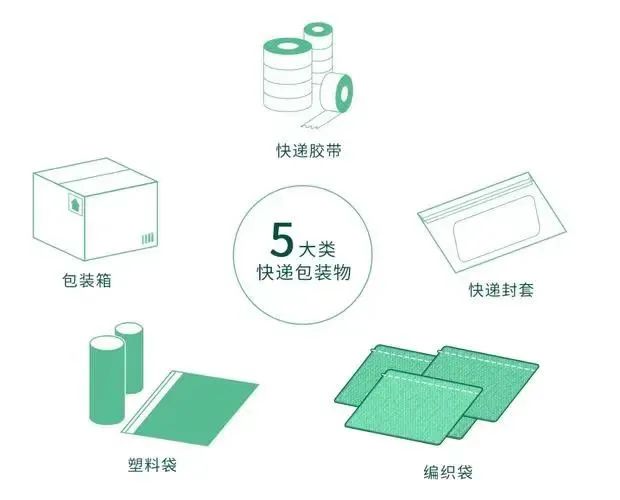 快递胶带

包装箱

5大类
快递包装物

快递封套

塑料袋

编织袋